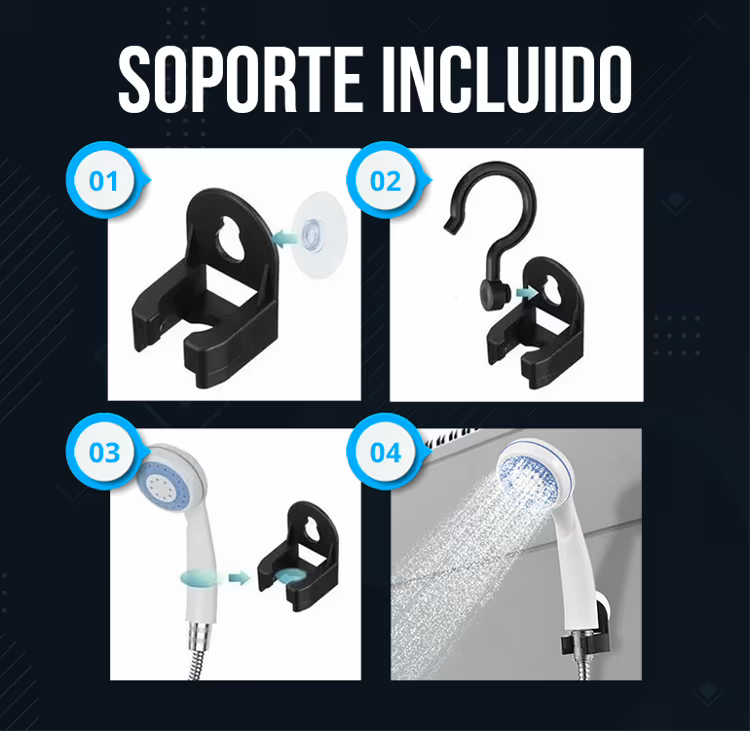 SOPORTE INCLUIDO

01

02

03

04